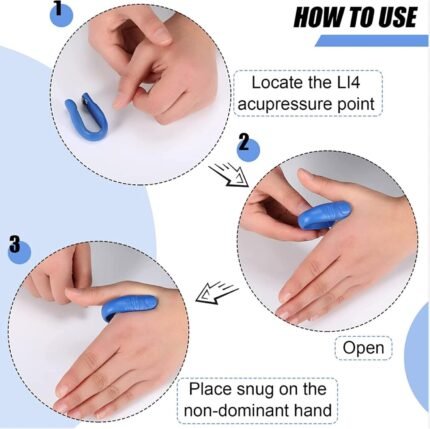 HOW TO USE

1

Locate the LI4 acupressure point

2

Open

3

Place snug on the non-dominant hand